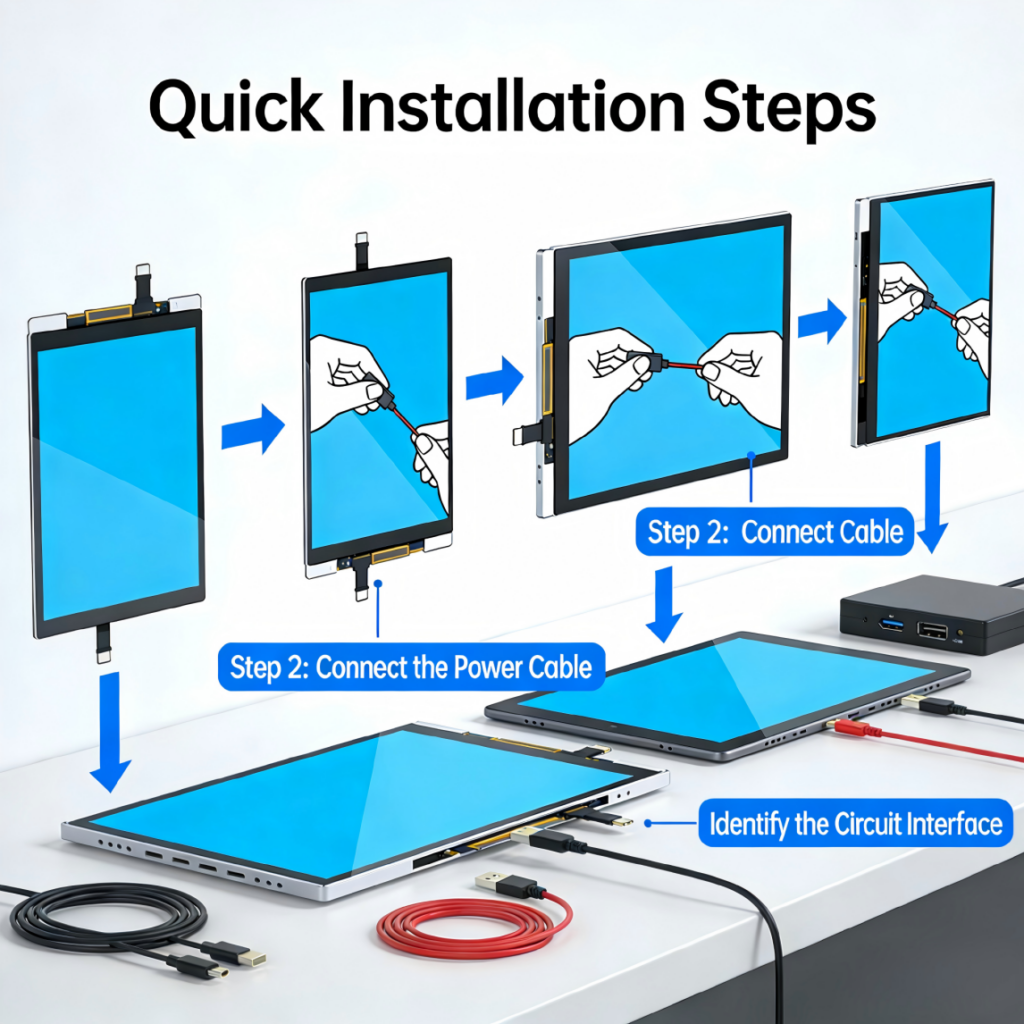 Quick Installation Steps

Step 2: Connect Cable

Step 2: Connect the Power Cable

Identify the Circuit Interface